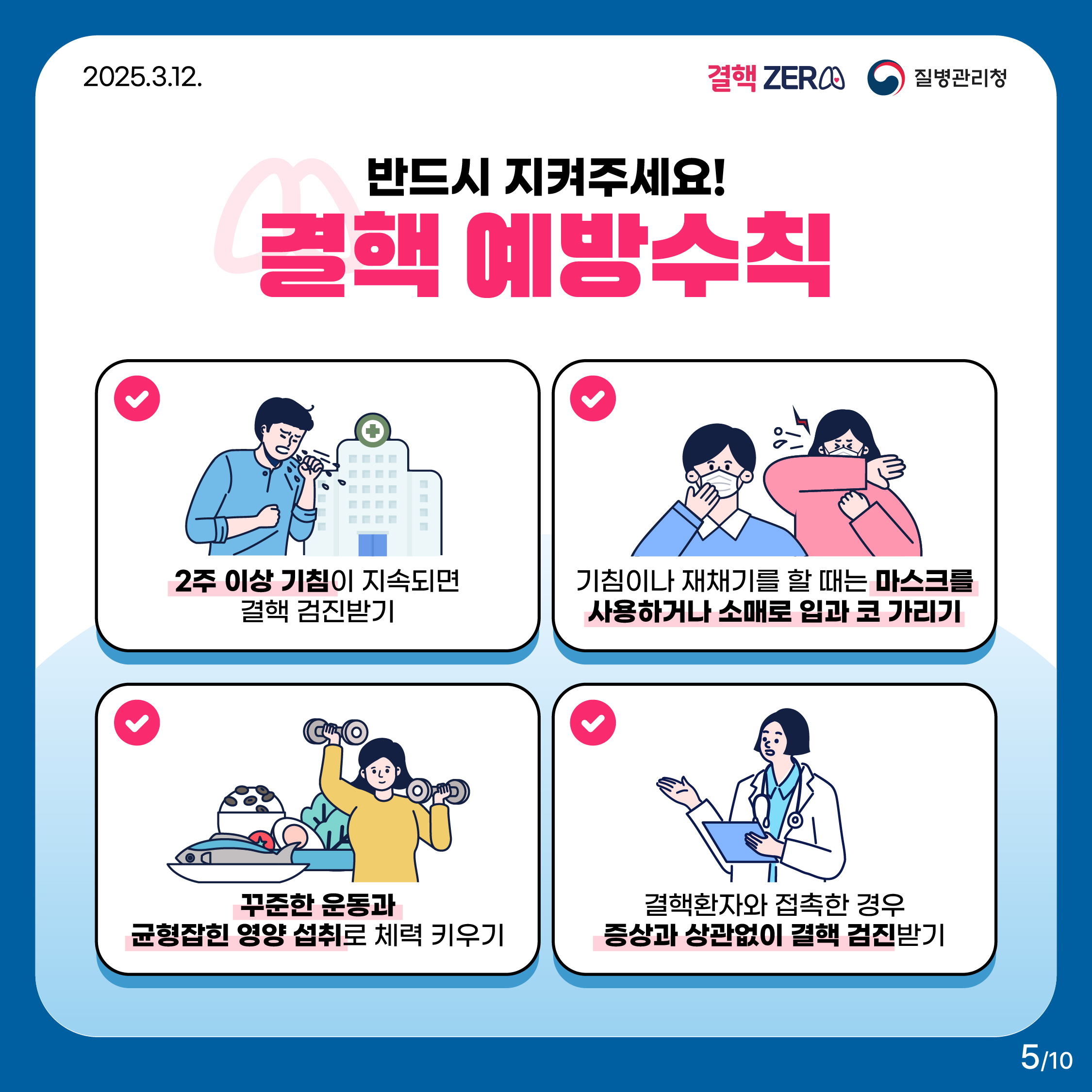 2025.3.12.

결핵 ZERO

질병관리청

반드시 지켜주세요!

결핵 예방수칙

2주 이상 기침이 지속되면 결핵 검진받기

기침이나 재채기를 할 때는 마스크를 사용하거나 소매로 입과 코 가리기

꾸준한 운동과 균형잡힌 영양 섭취로 체력 키우기

결핵환자와 접촉한 경우 증상과 상관없이 결핵 검진받기

5/10